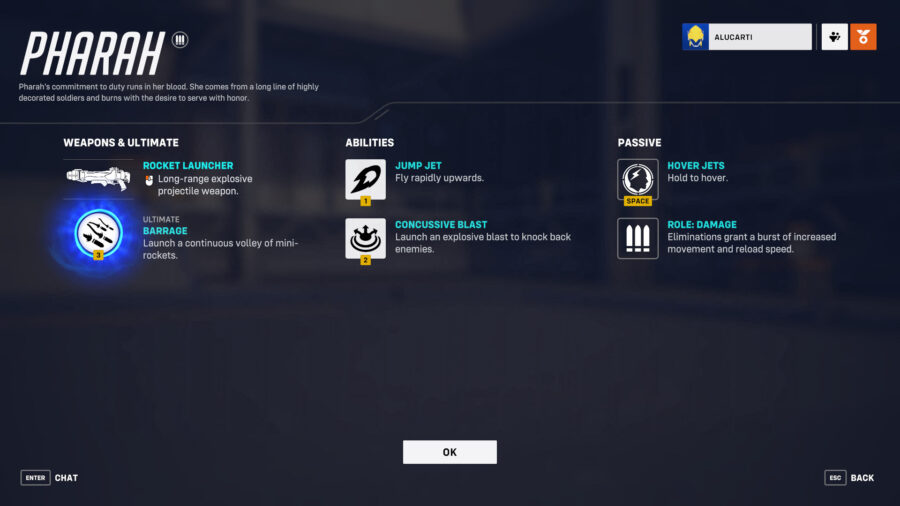 PHARAH

Pharah's commitment to duty runs in her blood. She comes from a long line of highly decorated soldiers and burns with the desire to serve with honor.

ALUCARTI

WEAPONS & ULTIMATE

ROCKET LAUNCHER
Long-range explosive projectile weapon.

ULTIMATE
BARRAGE
Launch a continuous volley of mini-rockets.

3

ABILITIES

JUMP JET
Fly rapidly upwards.

1

CONCUSSIVE BLAST
Launch an explosive blast to knock back enemies.

2

PASSIVE

HOVER JETS
Hold to hover.

SPACE

ROLE: DAMAGE
Eliminations grant a burst of increased movement and reload speed.

OK

ENTER CHAT

ESC BACK